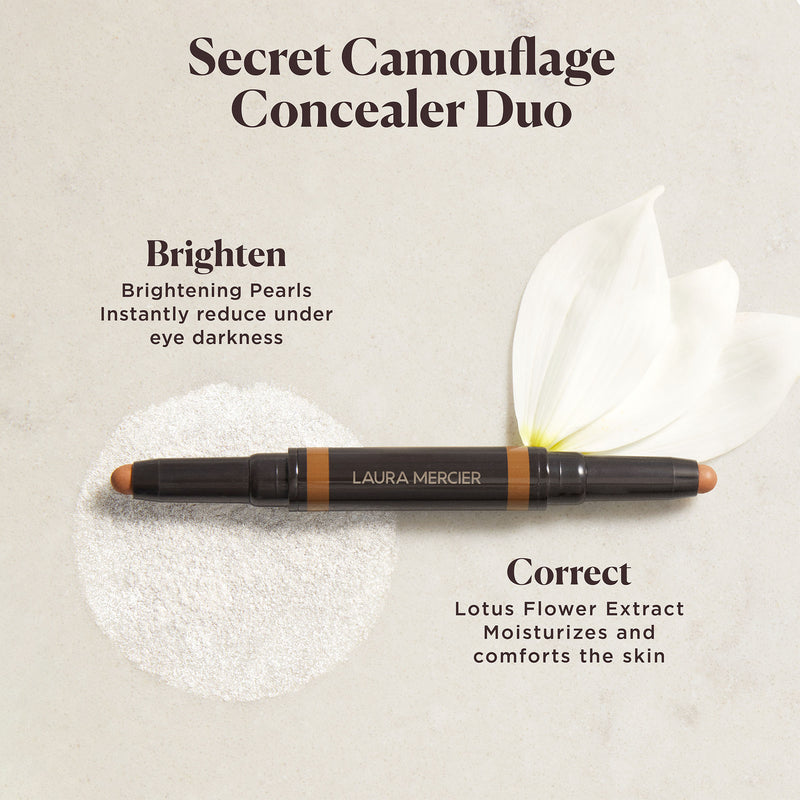 Secret Camouflage Concealer Duo

Brighten
Brightening Pearls Instantly reduce under eye darkness

LAURA MERCIER

Correct
Lotus Flower Extract Moisturizes and comforts the skin